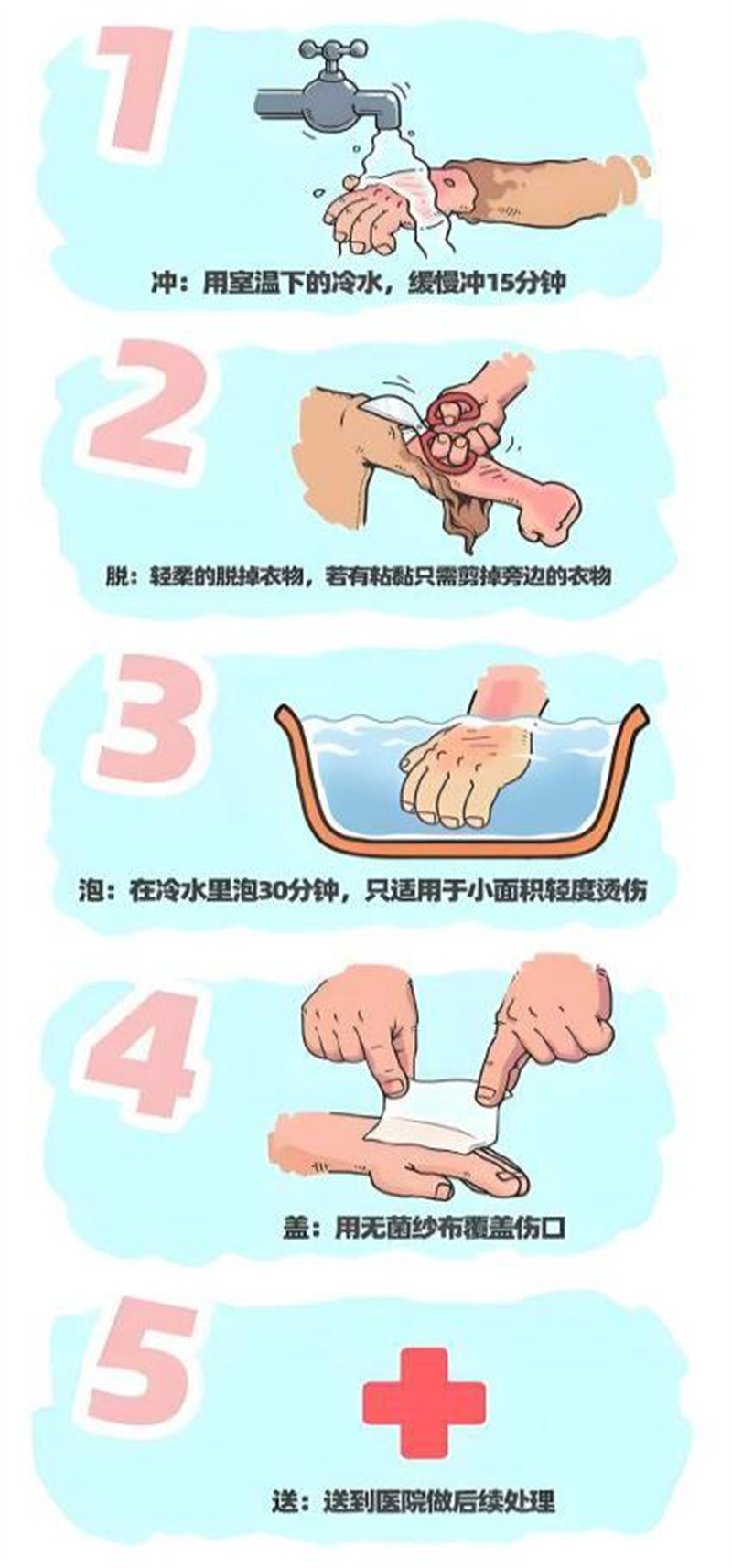 1

冲：用室温下的冷水，缓慢冲15分钟

2

脱：轻柔的脱掉衣物，若有粘黏只需剪掉旁边的衣物

3

泡：在冷水里泡30分钟，只适用于小面积轻度烫伤

4

盖：用无菌纱布覆盖伤口

5

送：送到医院做后续处理